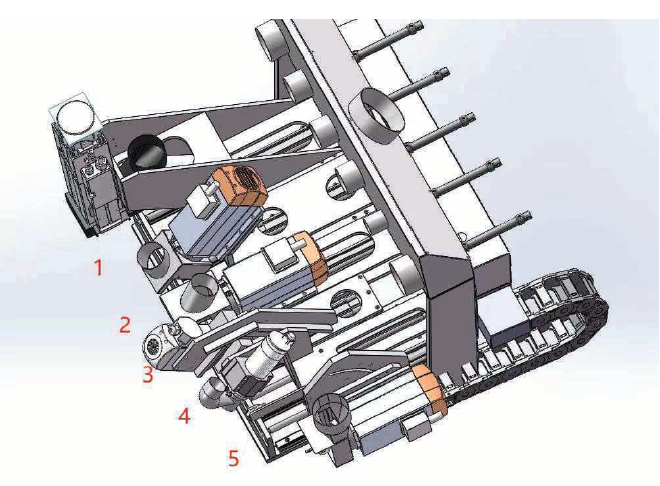 1

2

3

4

5